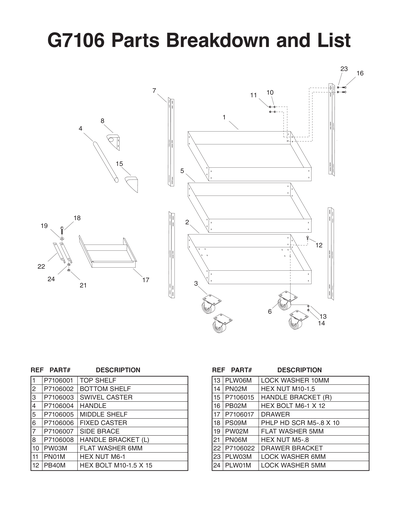 G7106 Parts Breakdown and List

23
16
7
11
10
1
8
4
15
5
19
18
2
12
22
24
21
17
3
6
13
14

| REF | PART# | DESCRIPTION |
|---|---|---|
| 1 | P7106001 | TOP SHELF |
| 2 | P7106002 | BOTTOM SHELF |
| 3 | P7106003 | SWIVEL CASTER |
| 4 | P7106004 | HANDLE |
| 5 | P7106005 | MIDDLE SHELF |
| 6 | P7106006 | FIXED CASTER |
| 7 | P7106007 | SIDE BRACE |
| 8 | P7106008 | HANDLE BRACKET (L) |
| 10 | PW03M | FLAT WASHER 6MM |
| 11 | PN01M | HEX NUT M6-1 |
| 12 | PB40M | HEX BOLT M10-1.5 X 15 |

| REF | PART# | DESCRIPTION |
|---|---|---|
| 13 | PLW06M | LOCK WASHER 10MM |
| 14 | PN02M | HEX NUT M10-1.5 |
| 15 | P7106015 | HANDLE BRACKET (R) |
| 16 | PB02M | HEX BOLT M6-1 X 12 |
| 17 | P7106017 | DRAWER |
| 18 | PS09M | PHLP HD SCR M5-.8 X 10 |
| 19 | PW02M | FLAT WASHER 5MM |
| 21 | PN06M | HEX NUT M5-.8 |
| 22 | P7106022 | DRAWER BRACKET |
| 23 | PLW03M | LOCK WASHER 6MM |
| 24 | PLW01M | LOCK WASHER 5MM |